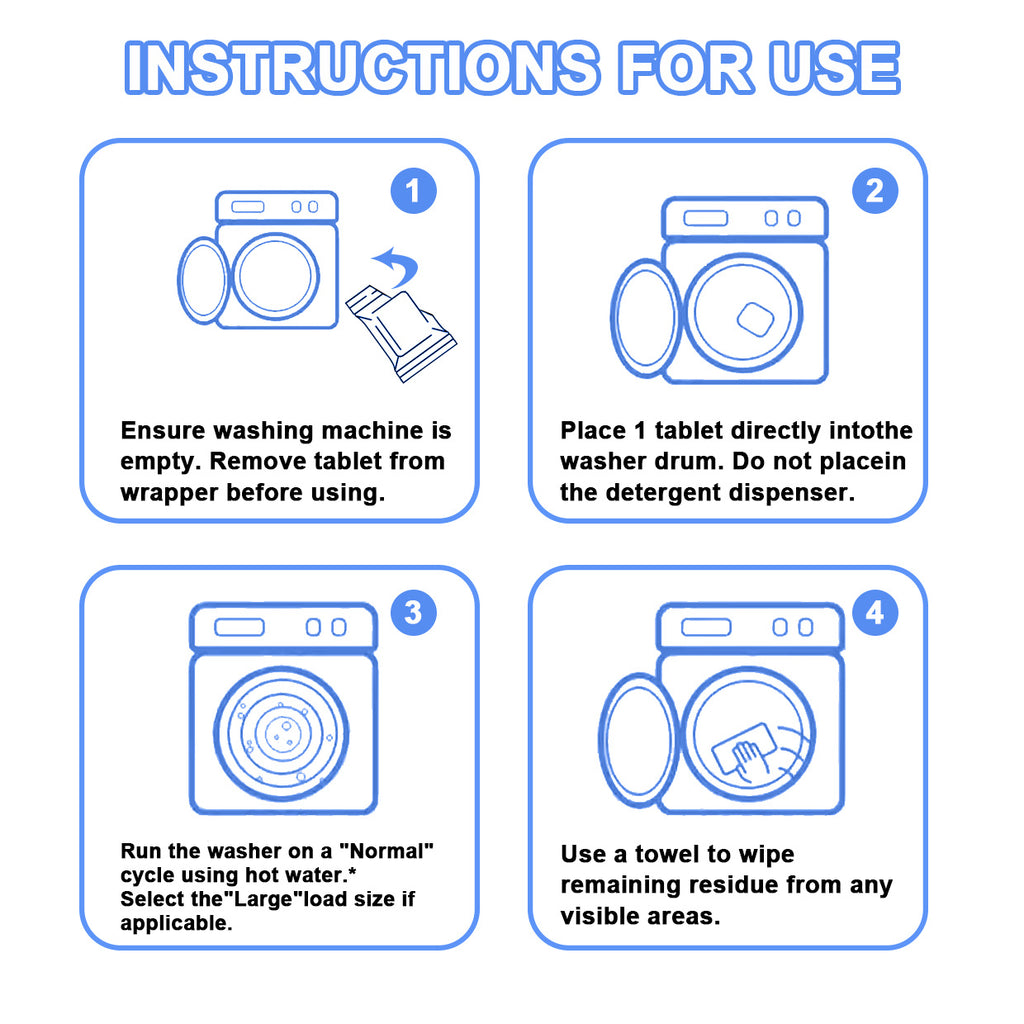 INSTRUCTIONS FOR USE

1

Ensure washing machine is empty. Remove tablet from wrapper before using.

2

Place 1 tablet directly intothe washer drum. Do not placein the detergent dispenser.

3

Run the washer on a "Normal" cycle using hot water.*
Select the"Large"load size if applicable.

4

Use a towel to wipe remaining residue from any visible areas.