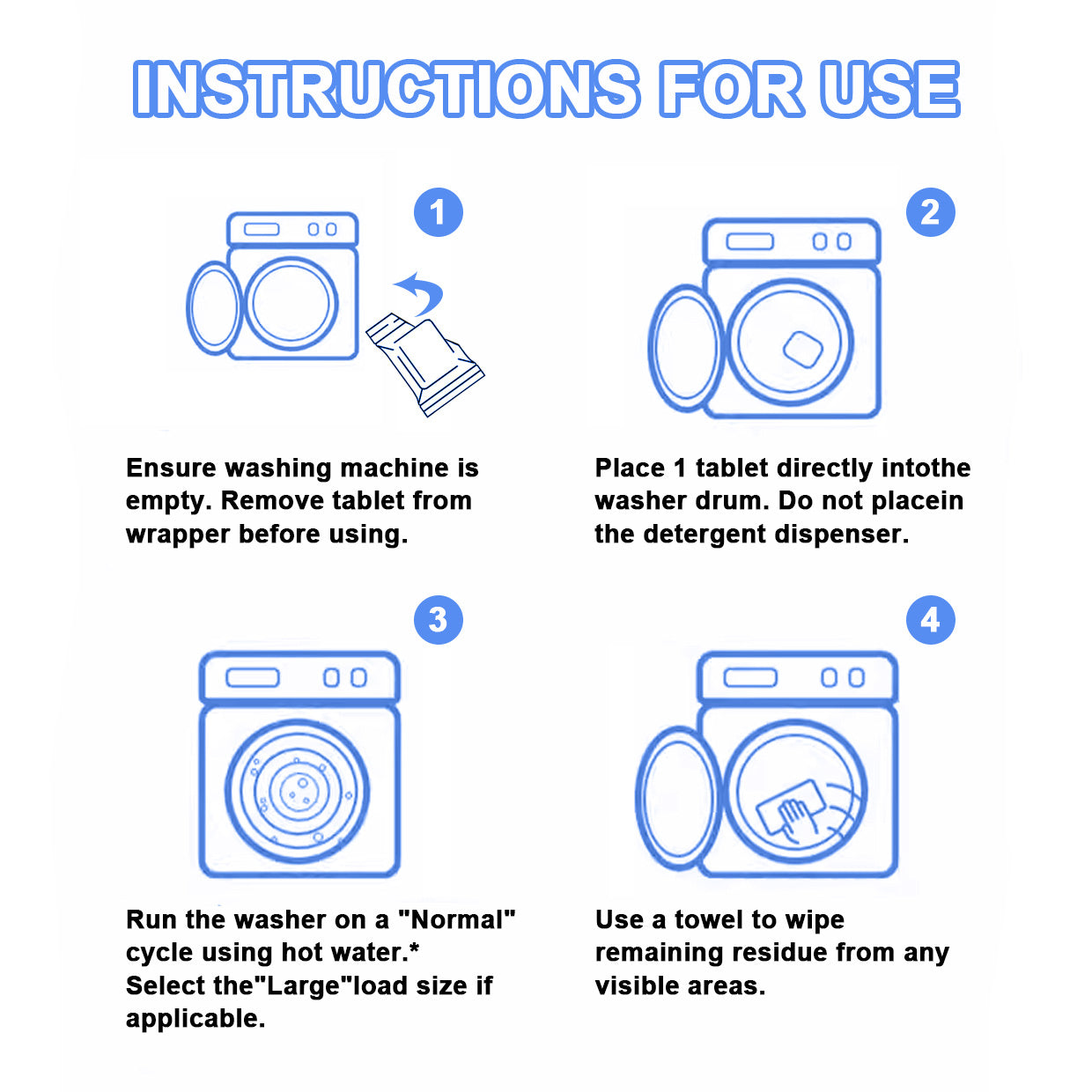 INSTRUCTIONS FOR USE

1

Ensure washing machine is empty. Remove tablet from wrapper before using.

2

Place 1 tablet directly intothe washer drum. Do not placein the detergent dispenser.

3

Run the washer on a "Normal" cycle using hot water.* Select the"Large"load size if applicable.

4

Use a towel to wipe remaining residue from any visible areas.